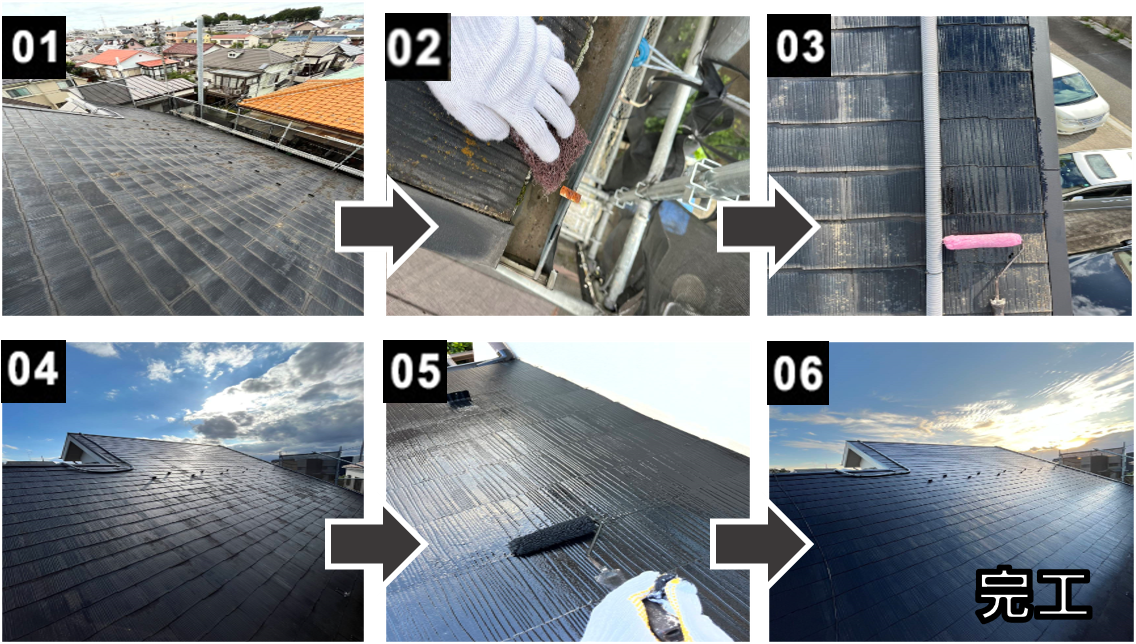 01

02

03

04

05

06

完工