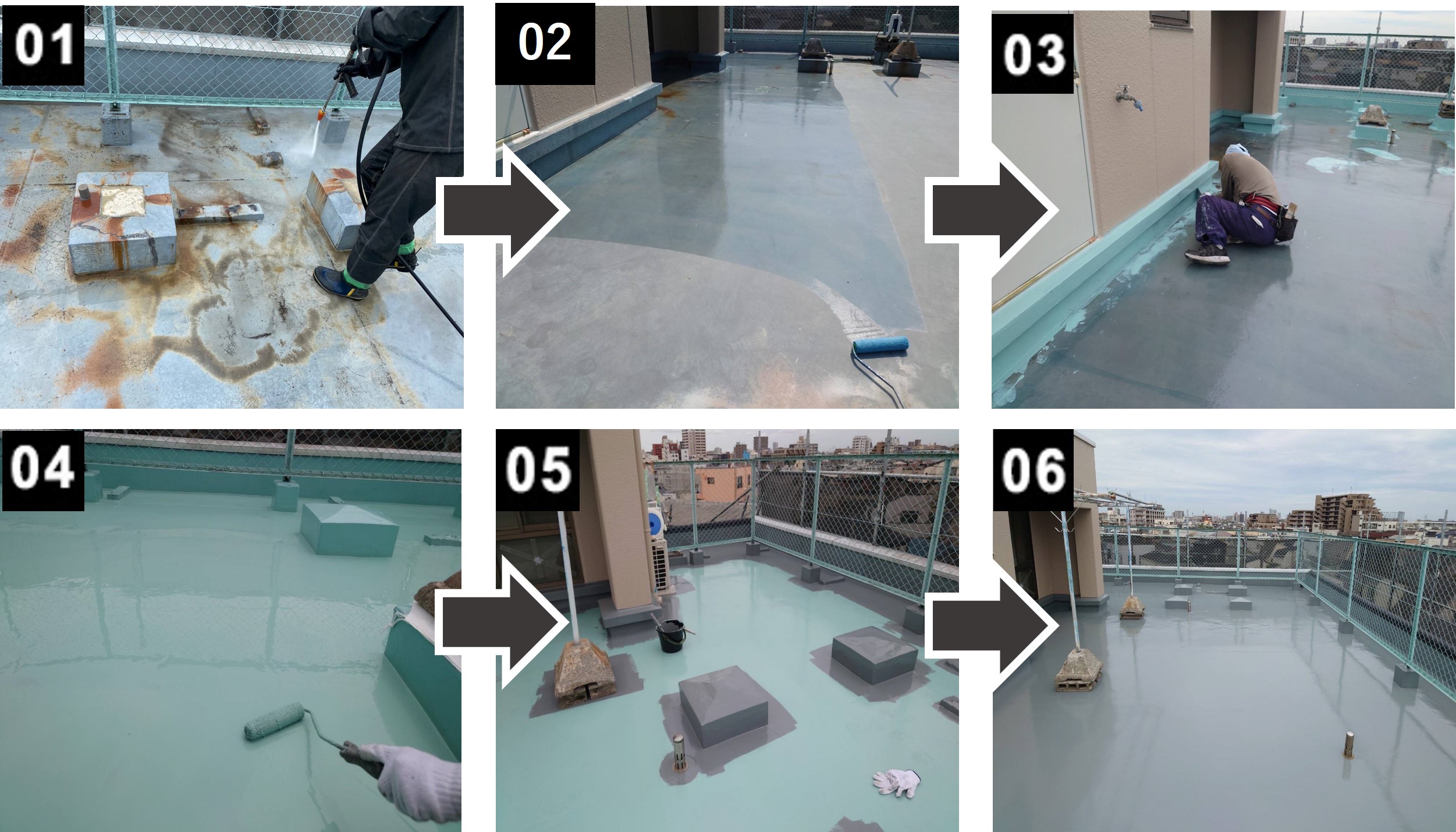 01

02

03

04

05

06